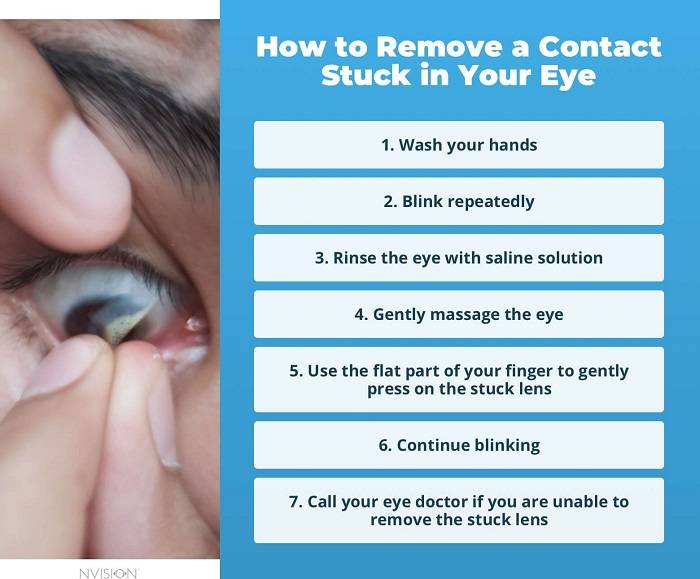 How to Remove a Contact Stuck in Your Eye

1. Wash your hands

2. Blink repeatedly

3. Rinse the eye with saline solution

4. Gently massage the eye

5. Use the flat part of your finger to gently press on the stuck lens

6. Continue blinking

7. Call your eye doctor if you are unable to remove the stuck lens

NVISION